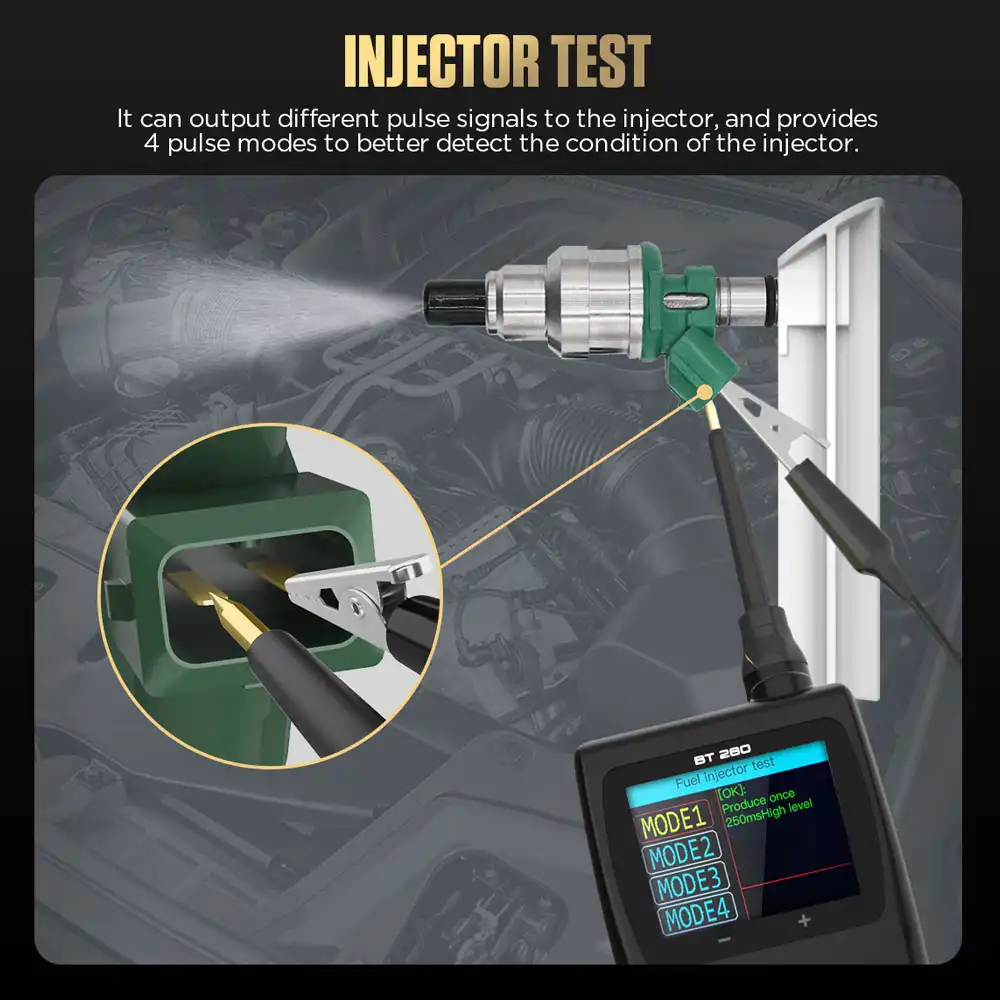 INJECTOR TEST

It can output different pulse signals to the injector, and provides 4 pulse modes to better detect the condition of the injector.

BT 280

Fuel injector test

MODE1
MODE2
MODE3
MODE4

[OK]:
Produce once
250msHigh level

−
+